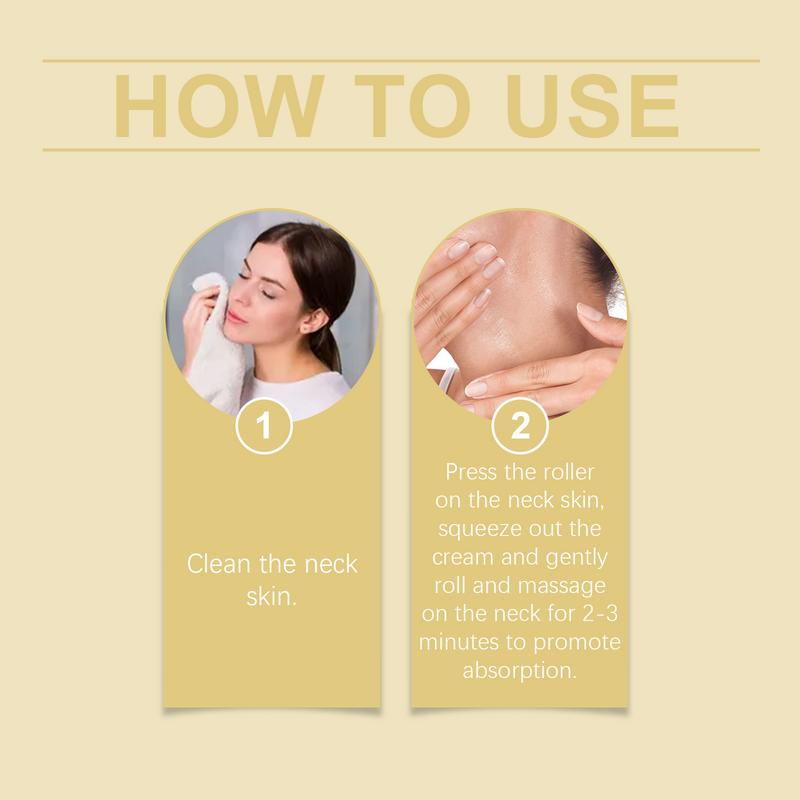 HOW TO USE

1

Clean the neck skin.

2

Press the roller on the neck skin, squeeze out the cream and gently roll and massage on the neck for 2-3 minutes to promote absorption.